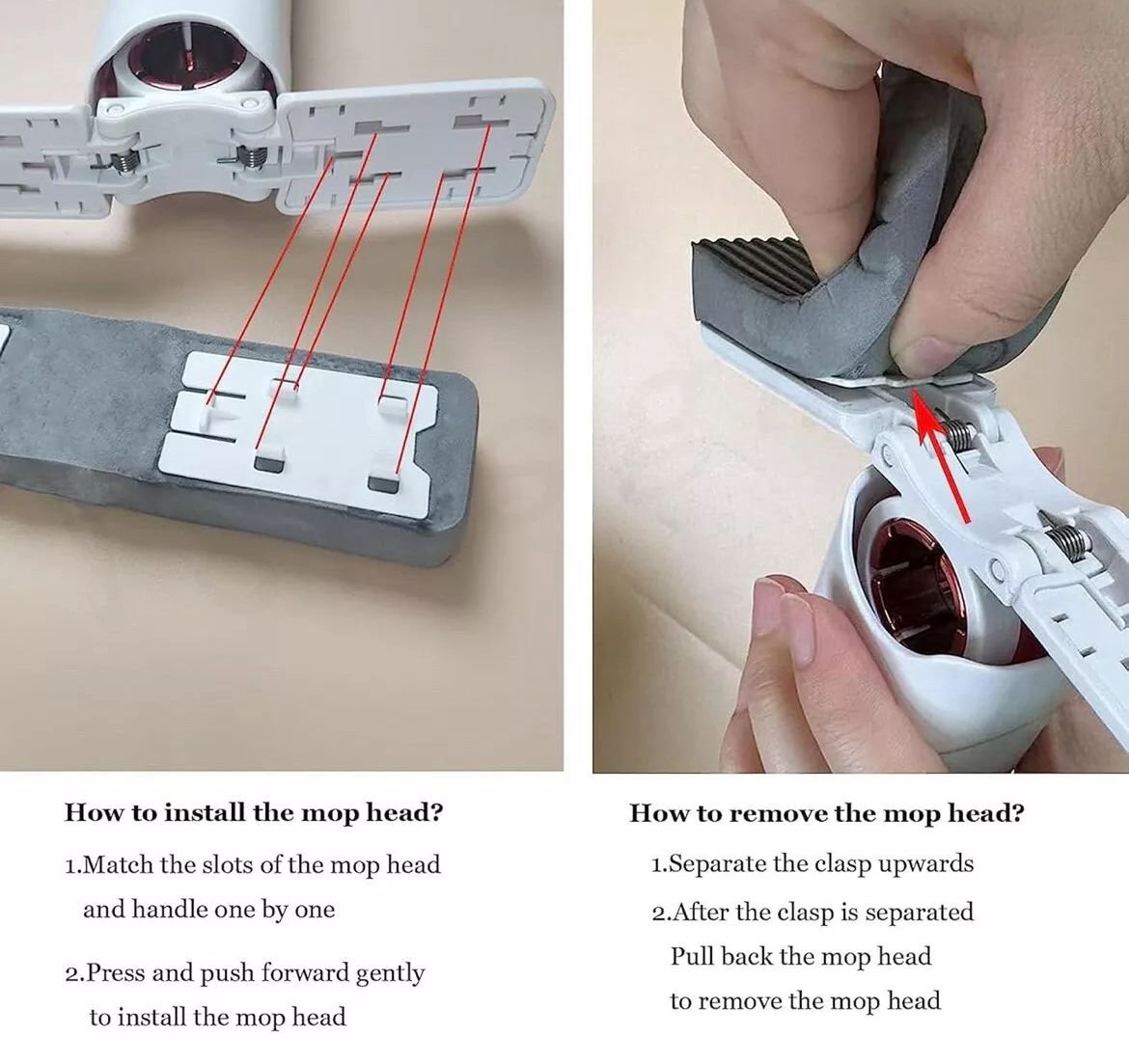 How to install the mop head?

1.Match the slots of the mop head and handle one by one

2.Press and push forward gently to install the mop head

How to remove the mop head?

1.Separate the clasp upwards

2.After the clasp is separated Pull back the mop head to remove the mop head