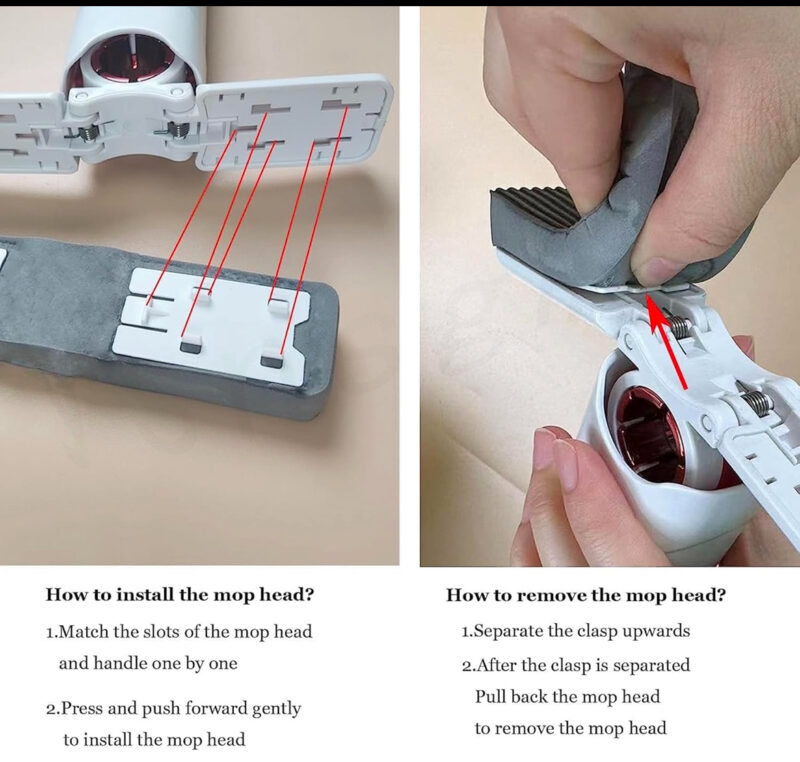 How to install the mop head?

1.Match the slots of the mop head and handle one by one

2.Press and push forward gently to install the mop head

How to remove the mop head?

1.Separate the clasp upwards

2.After the clasp is separated Pull back the mop head to remove the mop head